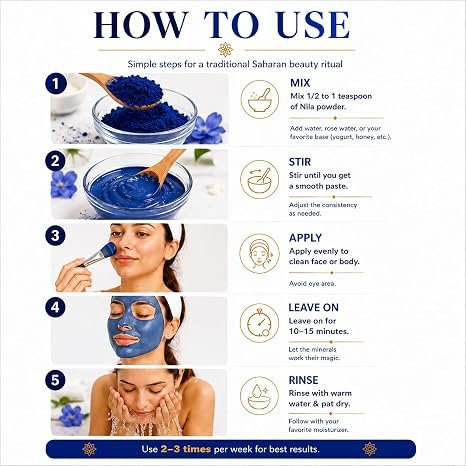 HOW TO USE

Simple steps for a traditional Saharan beauty ritual

1

MIX
Mix 1/2 to 1 teaspoon of Nila powder.

Add water, rose water, or your favorite base (yogurt, honey, etc.).

2

STIR
Stir until you get a smooth paste.

Adjust the consistency as needed.

3

APPLY
Apply evenly to clean face or body.

Avoid eye area.

4

LEAVE ON
Leave on for 10–15 minutes.

Let the minerals work their magic.

5

RINSE
Rinse with warm water & pat dry.

Follow with your favorite moisturizer.

Use 2–3 times per week for best results.